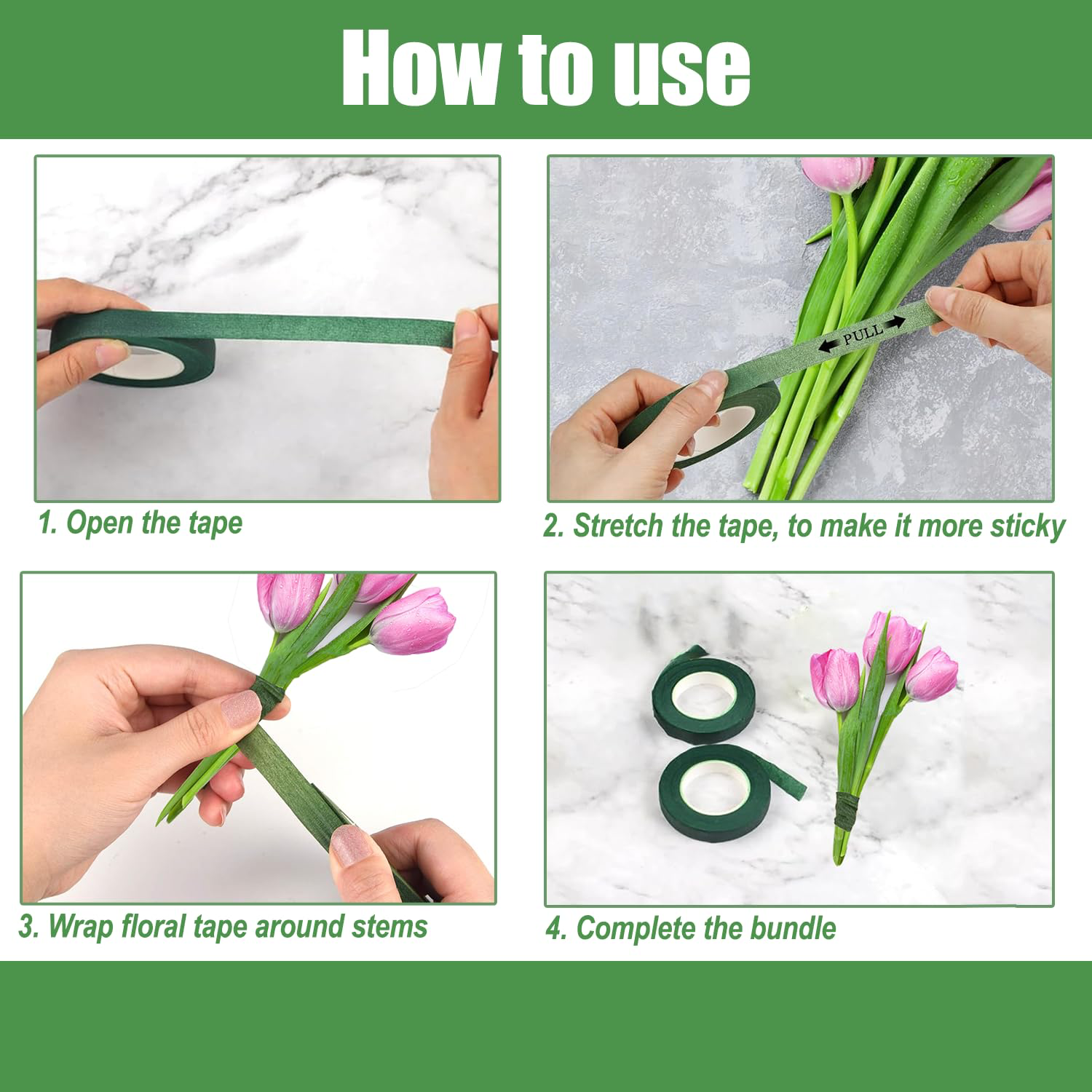 How to use

1. Open the tape

PULL

2. Stretch the tape, to make it more sticky

3. Wrap floral tape around stems

4. Complete the bundle